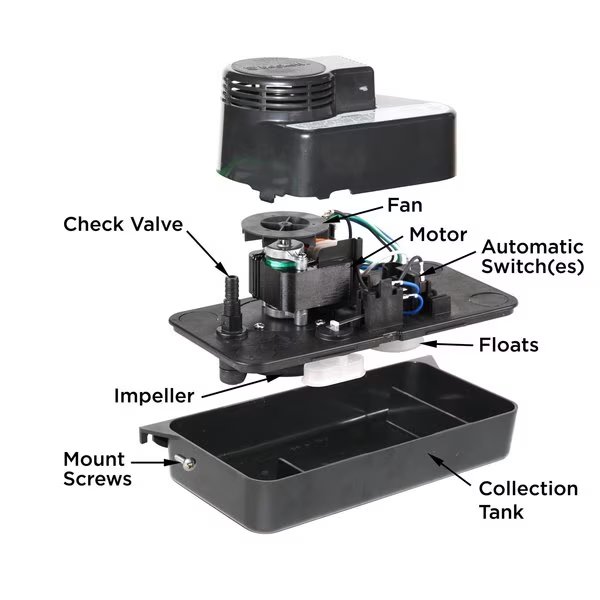 Fan
Check Valve
Motor
Automatic Switch(es)
Floats
Impeller
Mount Screws
Collection Tank